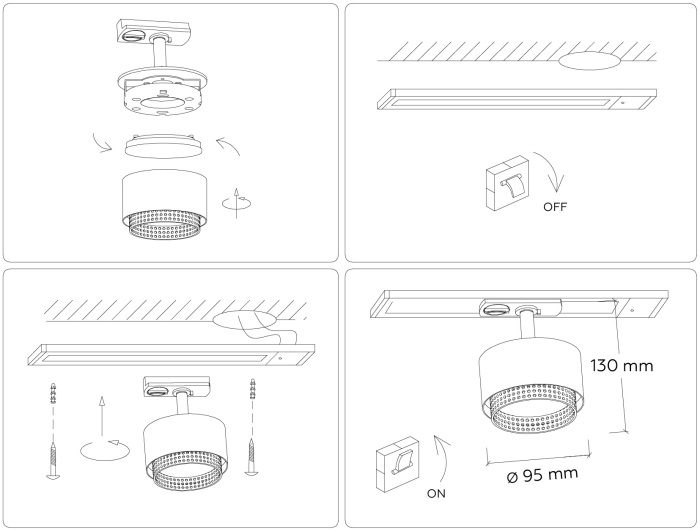 OFF

130 mm

ø 95 mm

ON